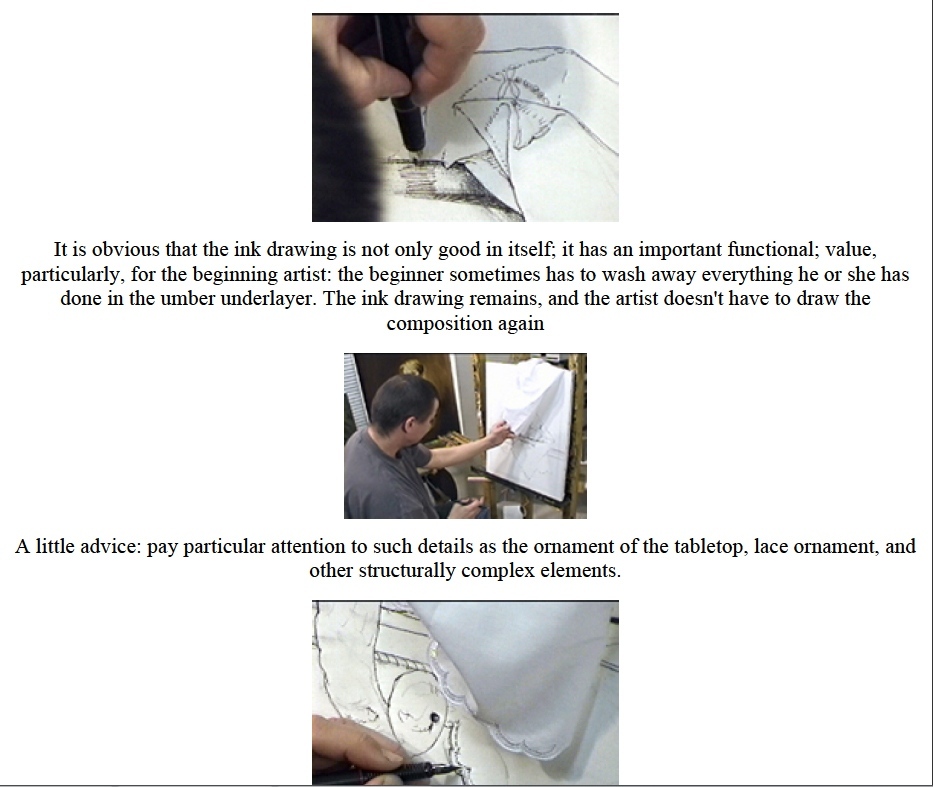 It is obvious that the ink drawing is not only good in itself; it has an important functional; value, particularly, for the beginning artist: the beginner sometimes has to wash away everything he or she has done in the umber underlayer. The ink drawing remains, and the artist doesn't have to draw the composition again

A little advice: pay particular attention to such details as the ornament of the tabletop, lace ornament, and other structurally complex elements.